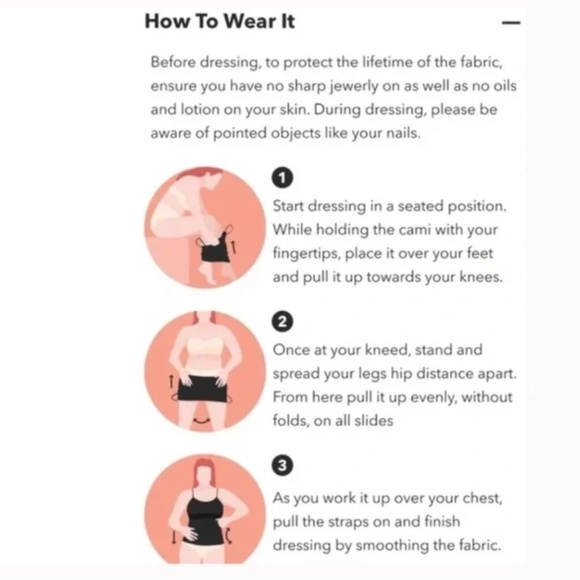 How To Wear It

—

Before dressing, to protect the lifetime of the fabric, ensure you have no sharp jewerly on as well as no oils and lotion on your skin. During dressing, please be aware of pointed objects like your nails.

1

Start dressing in a seated position. While holding the cami with your fingertips, place it over your feet and pull it up towards your knees.

2

Once at your kneed, stand and spread your legs hip distance apart. From here pull it up evenly, without folds, on all slides

3

As you work it up over your chest, pull the straps on and finish dressing by smoothing the fabric.